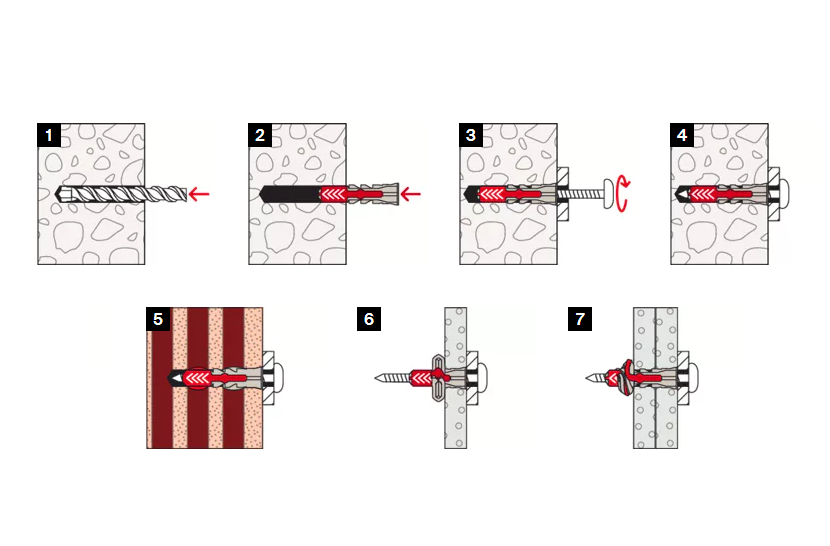 1
2
3
4
5
6
7