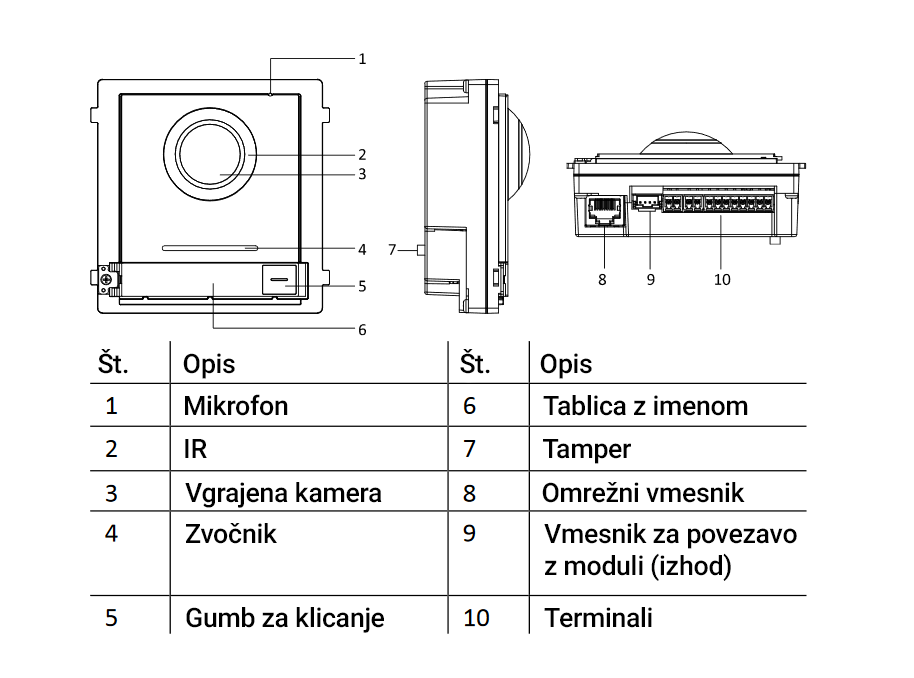 1
2
3
4
5
6
7
8
9
10

| Št. | Opis | Št. | Opis |
|---|---|---|---|
| 1 | Mikrofon | 6 | Tablica z imenom |
| 2 | IR | 7 | Tamper |
| 3 | Vgrajena kamera | 8 | Omrežni vmesnik |
| 4 | Zvočnik | 9 | Vmesnik za povezavo z moduli (izhod) |
| 5 | Gumb za klicanje | 10 | Terminali |