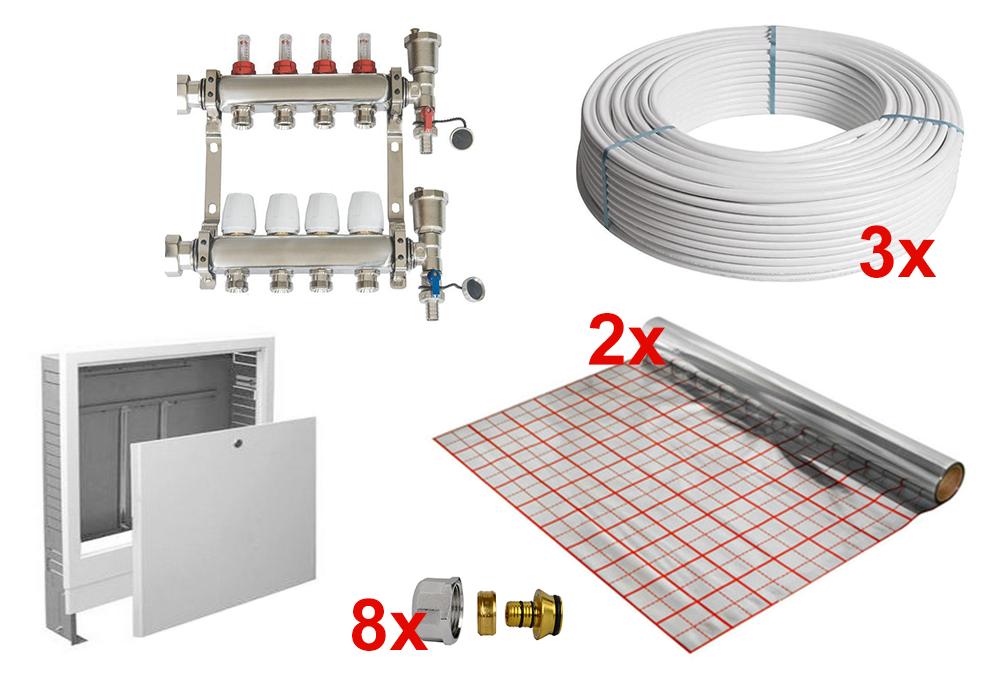 3x

2x

8x