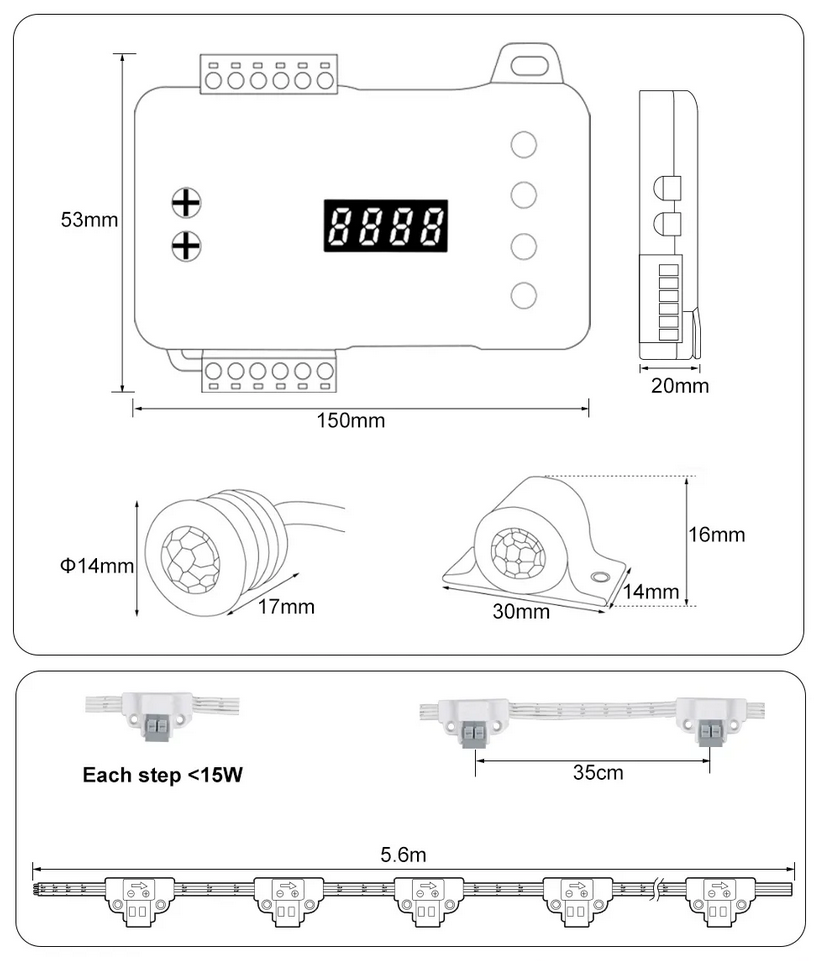 53mm

8888

20mm

150mm

Φ14mm

17mm

16mm

14mm

30mm

Each step <15W

35cm

5.6m